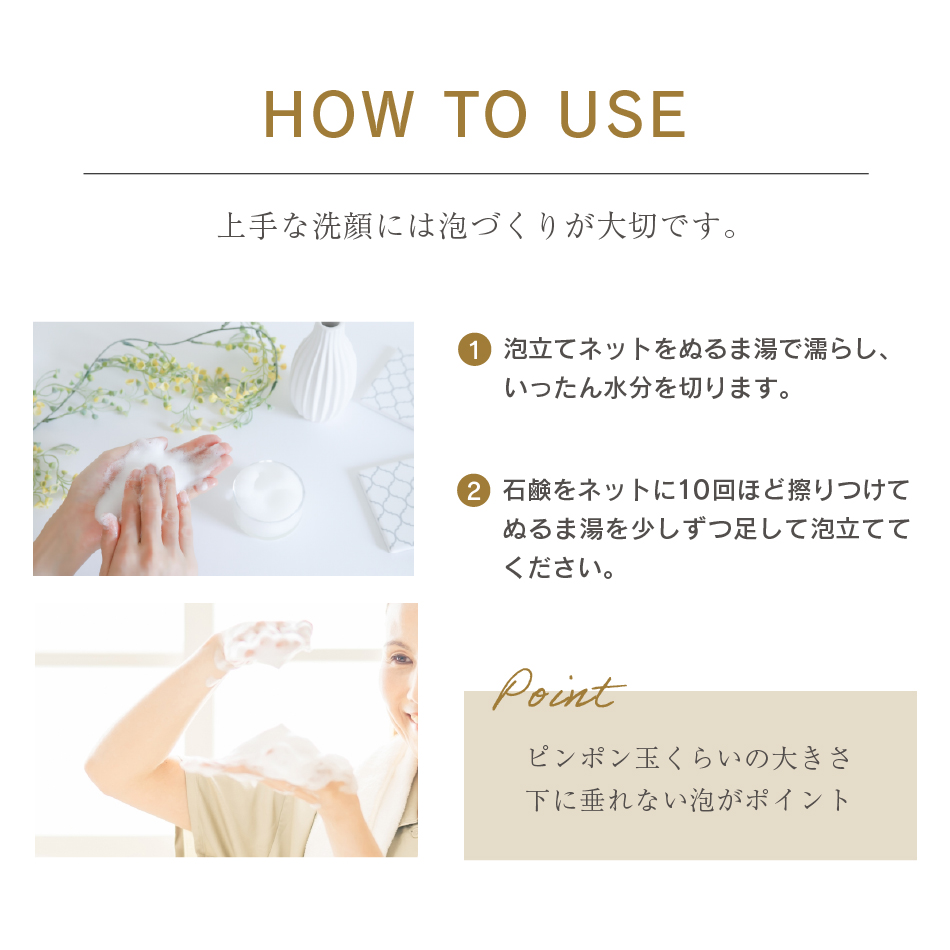 HOW TO USE

上手な洗顔には泡づくりが大切です。

1 泡立てネットをぬるま湯で濡らし、いったん水分を切ります。

2 石鹸をネットに10回ほど擦りつけてぬるま湯を少しずつ足して泡立ててください。

Point

ピンポン玉くらいの大きさ
下に垂れない泡がポイント