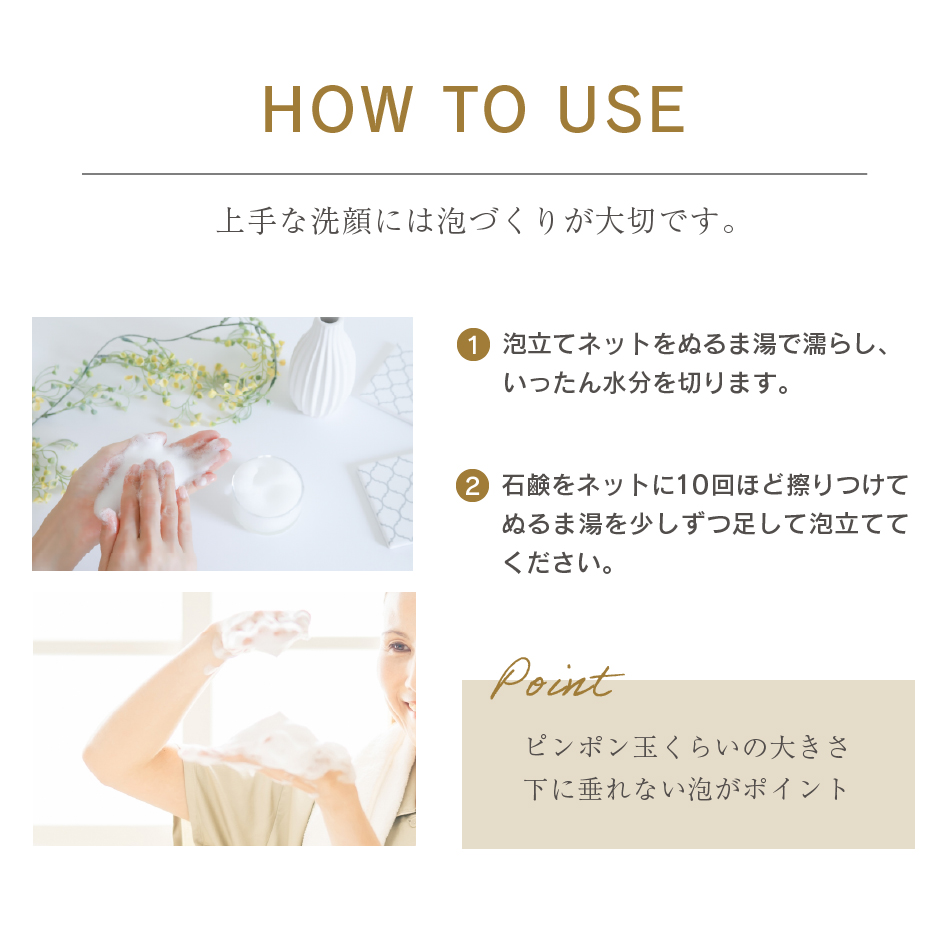 HOW TO USE

上手な洗顔には泡づくりが大切です。

1 泡立てネットをぬるま湯で濡らし、いったん水分を切ります。

2 石鹸をネットに10回ほど擦りつけてぬるま湯を少しずつ足して泡立ててください。

Point

ピンポン玉くらいの大きさ
下に垂れない泡がポイント